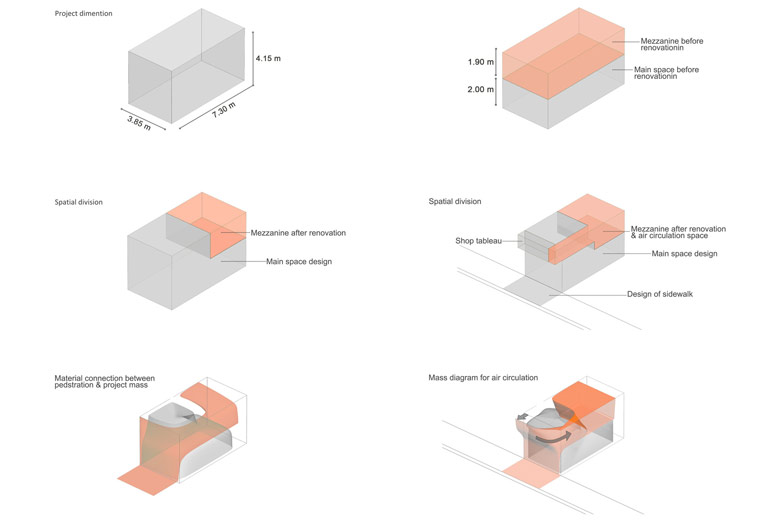 Project dimention

4.15 m

3.85 m

7.30 m

1.90 m

2.00 m

Mezzanine before renovationin

Main space before renovationin

Spatial division

Mezzanine after renovation

Main space design

Spatial division

Shop tableau

Mezzanine after renovation & air circulation space

Main space design

Design of sidewalk

Material connection between pedstration & project mass

Mass diagram for air circulation